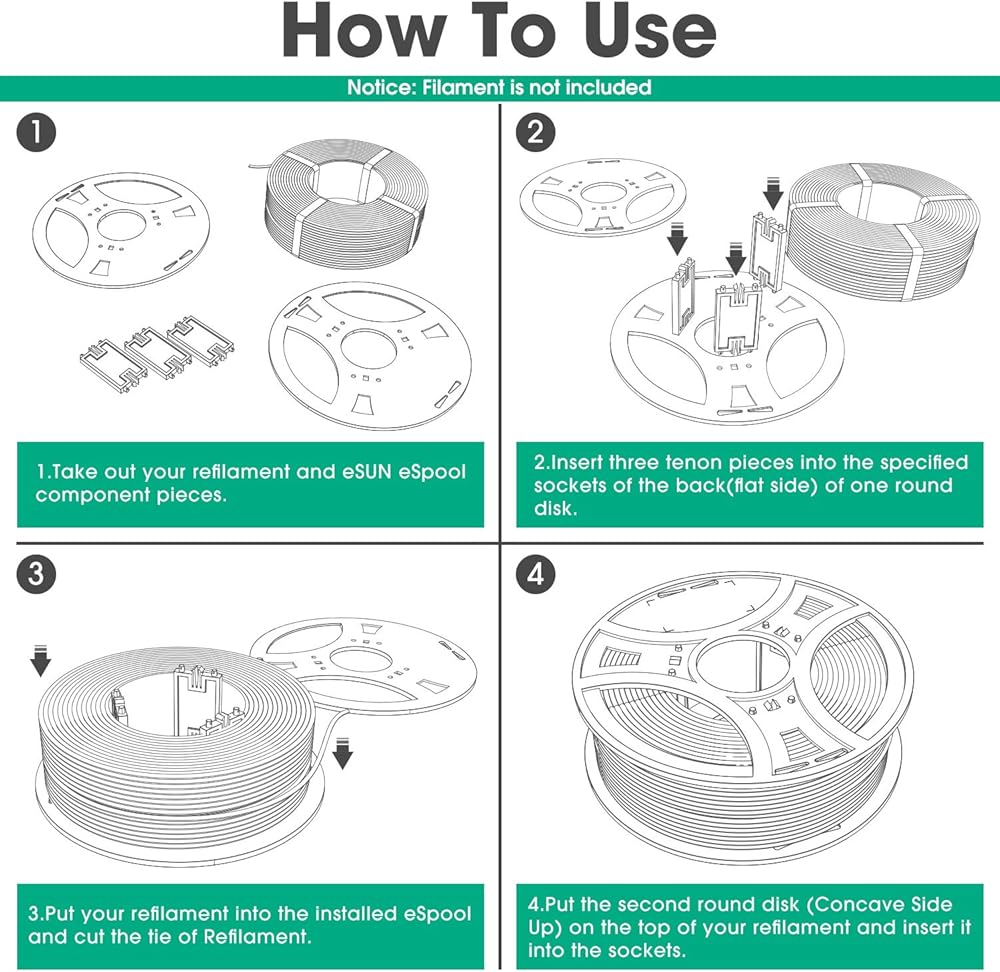 How To Use

Notice: Filament is not included

1

1.Take out your refilament and eSUN eSpool component pieces.

2

2.Insert three tenon pieces into the specified sockets of the back(flat side) of one round disk.

3

3.Put your refilament into the installed eSpool and cut the tie of Refilament.

4

4.Put the second round disk (Concave Side Up) on the top of your refilament and insert it into the sockets.