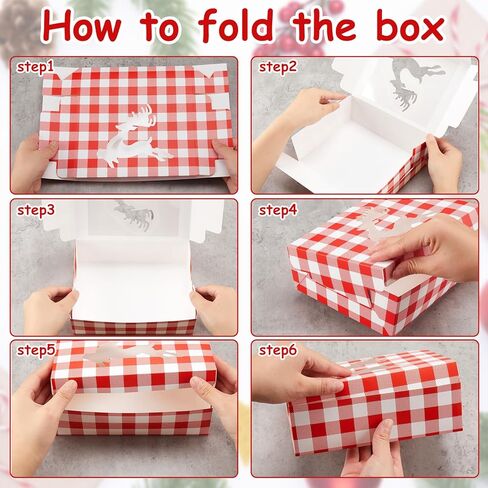 How to fold the box

step1

step2

step3

step4

step5

step6