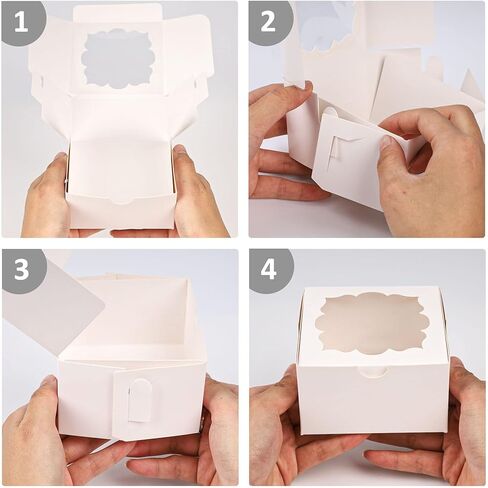 1

2

3

4