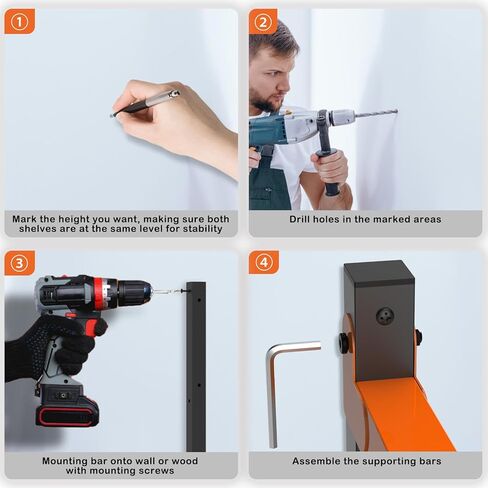 ①

Mark the height you want, making sure both shelves are at the same level for stability

②

Drill holes in the marked areas

③

Mounting bar onto wall or wood with mounting screws

④

Assemble the supporting bars