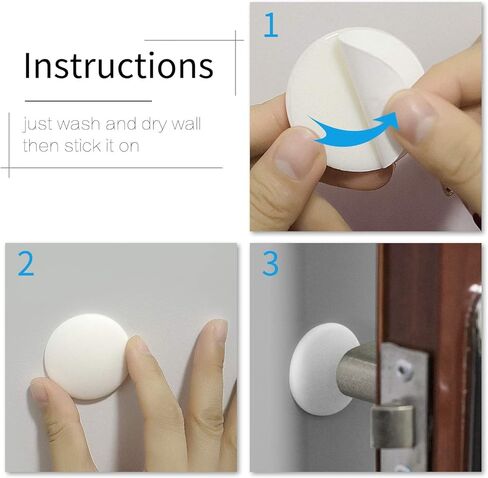 Instructions

just wash and dry wall then stick it on

1

2

3