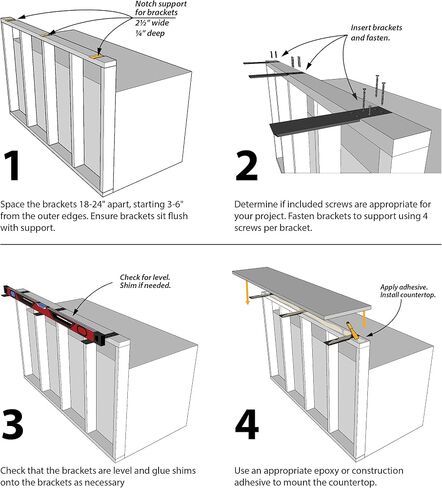 Notch support for brackets
2½" wide
¼" deep

1

Space the brackets 18-24" apart, starting 3-6" from the outer edges. Ensure brackets sit flush with support.

Insert brackets and fasten.

2

Determine if included screws are appropriate for your project. Fasten brackets to support using 4 screws per bracket.

Check for level. Shim if needed.

3

Check that the brackets are level and glue shims onto the brackets as necessary

Apply adhesive. Install countertop.

4

Use an appropriate epoxy or construction adhesive to mount the countertop.