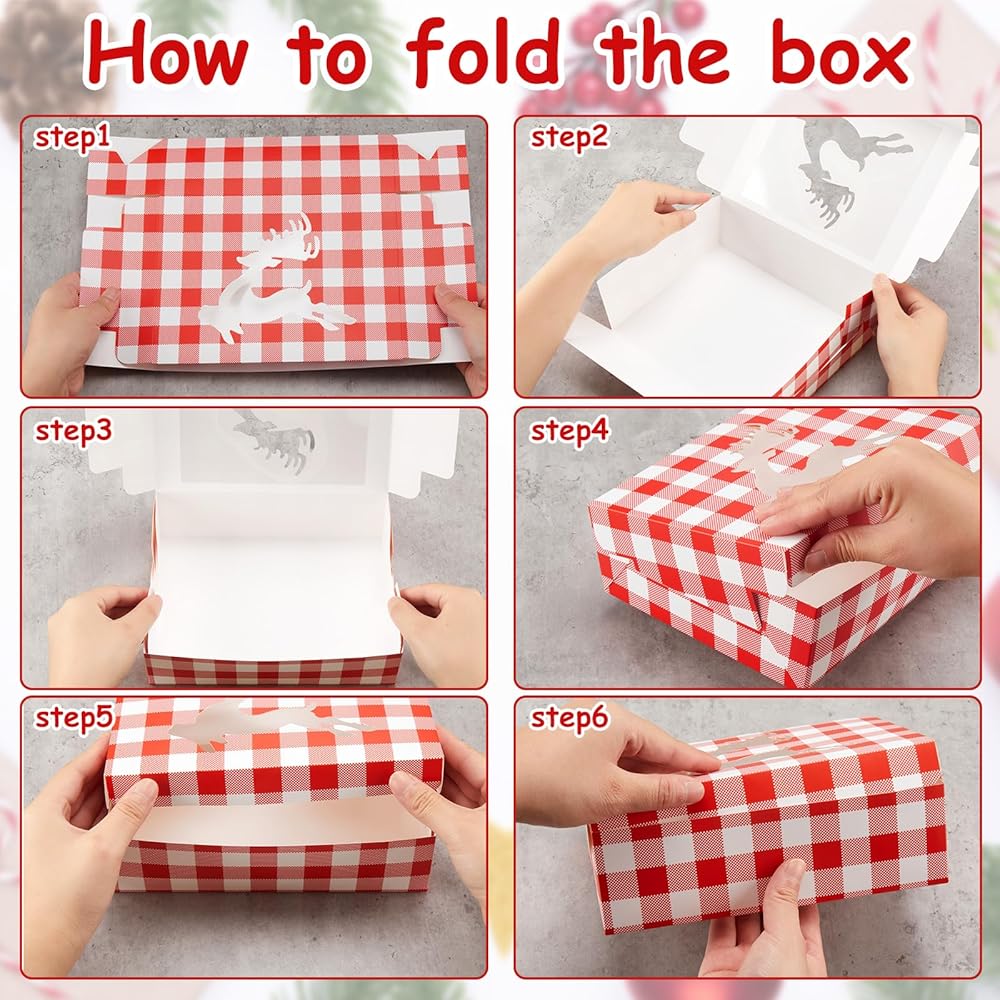 How to fold the box

step1

step2

step3

step4

step5

step6