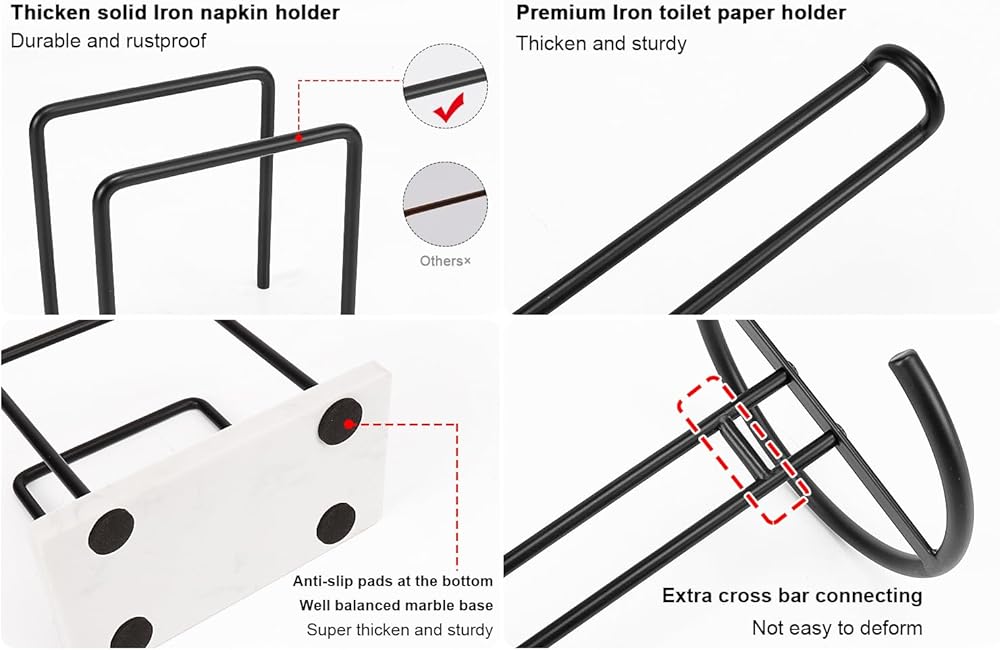 Thicken solid Iron napkin holder
Durable and rustproof

Others×

Premium Iron toilet paper holder
Thicken and sturdy

Anti-slip pads at the bottom
Well balanced marble base
Super thicken and sturdy

Extra cross bar connecting
Not easy to deform