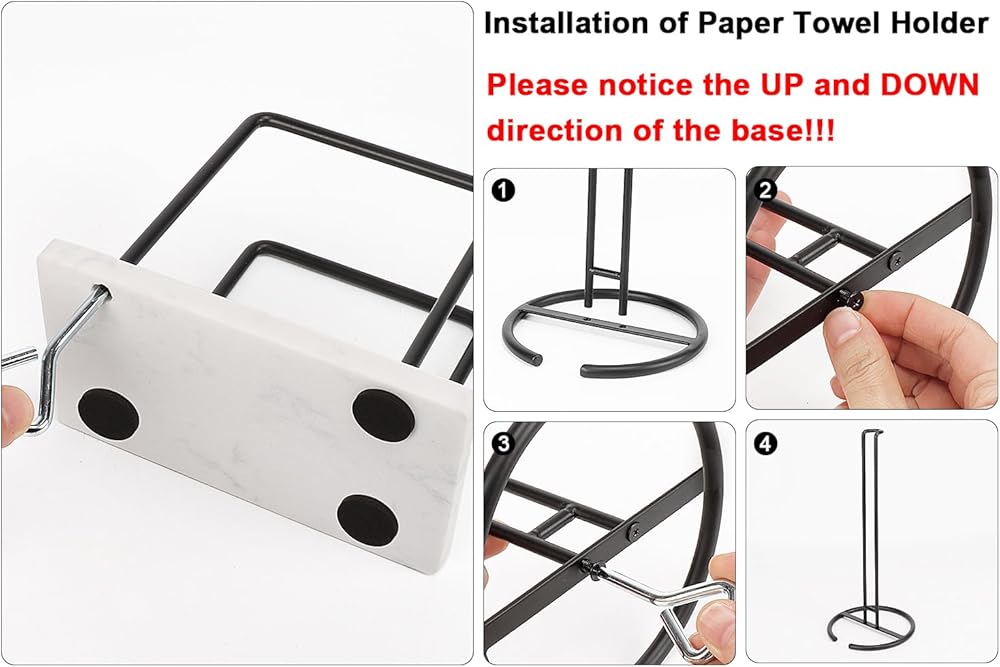 Installation of Paper Towel Holder

Please notice the UP and DOWN direction of the base!!!

1

2

3

4