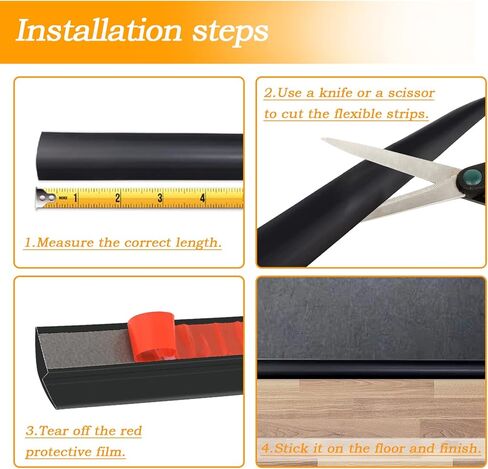 Installation steps

1 2 3 4

1.Measure the correct length.

2.Use a knife or a scissor to cut the flexible strips.

3.Tear off the red protective film.

4.Stick it on the floor and finish.