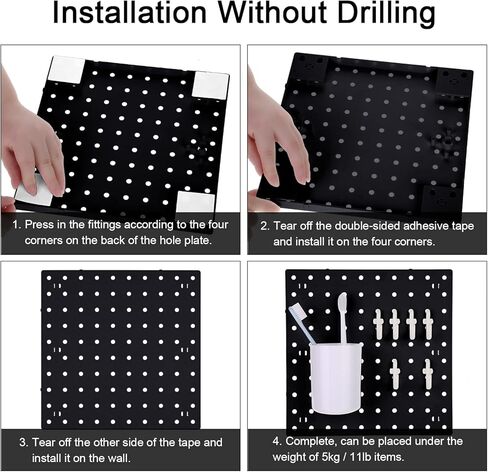 Installation Without Drilling

1. Press in the fittings according to the four corners on the back of the hole plate.

2. Tear off the double-sided adhesive tape and install it on the four corners.

3. Tear off the other side of the tape and install it on the wall.

4. Complete, can be placed under the weight of 5kg / 11lb items.