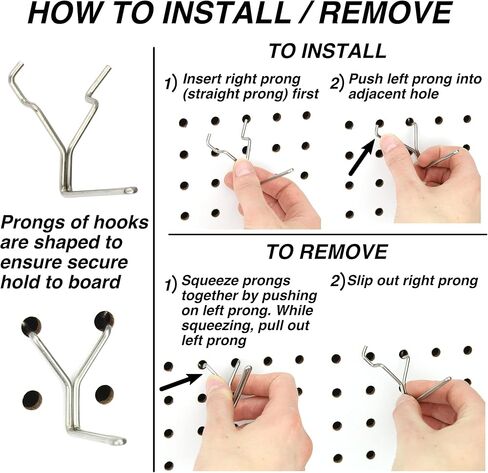 HOW TO INSTALL / REMOVE

Prongs of hooks are shaped to ensure secure hold to board

TO INSTALL

1) Insert right prong (straight prong) first

2) Push left prong into adjacent hole

TO REMOVE

1) Squeeze prongs together by pushing on left prong. While squeezing, pull out left prong

2) Slip out right prong