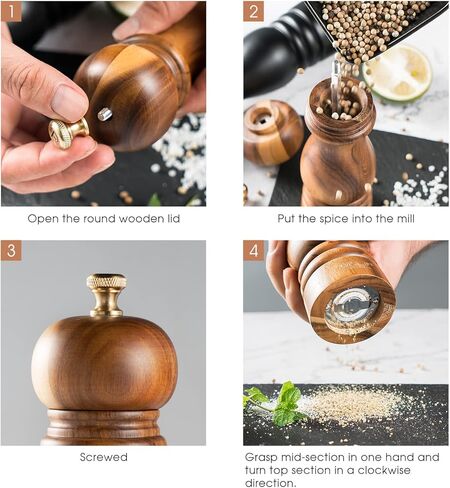 1

Open the round wooden lid

2

Put the spice into the mill

3

Screwed

4

Grasp mid-section in one hand and turn top section in a clockwise direction.