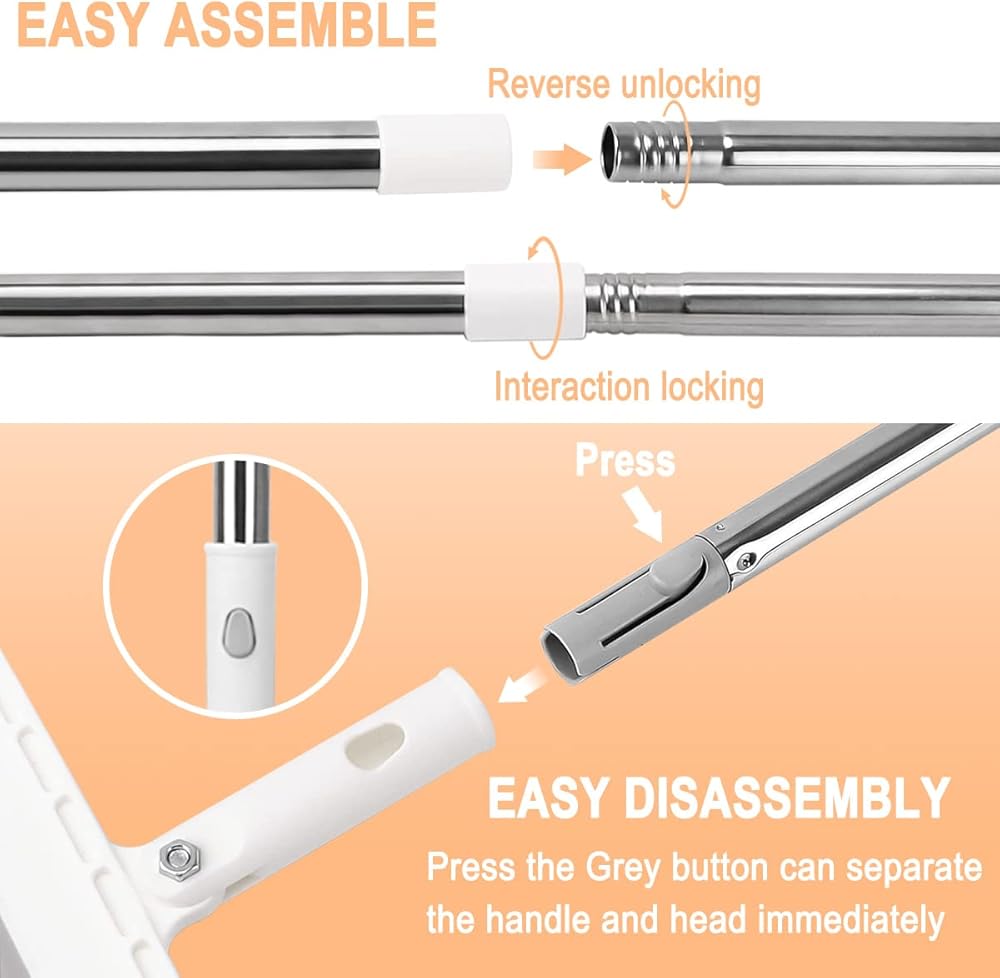 EASY ASSEMBLE

Reverse unlocking

Interaction locking

Press

EASY DISASSEMBLY

Press the Grey button can separate the handle and head immediately