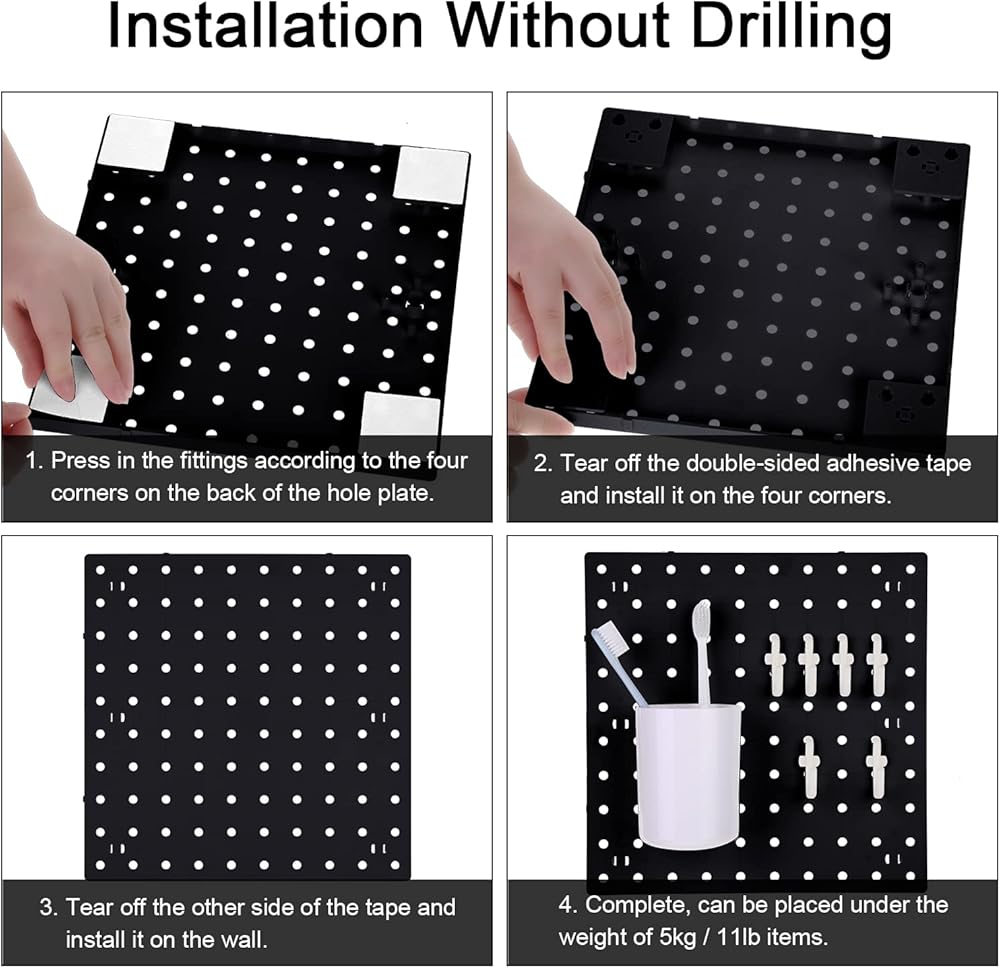 Installation Without Drilling

1. Press in the fittings according to the four corners on the back of the hole plate.

2. Tear off the double-sided adhesive tape and install it on the four corners.

3. Tear off the other side of the tape and install it on the wall.

4. Complete, can be placed under the weight of 5kg / 11lb items.