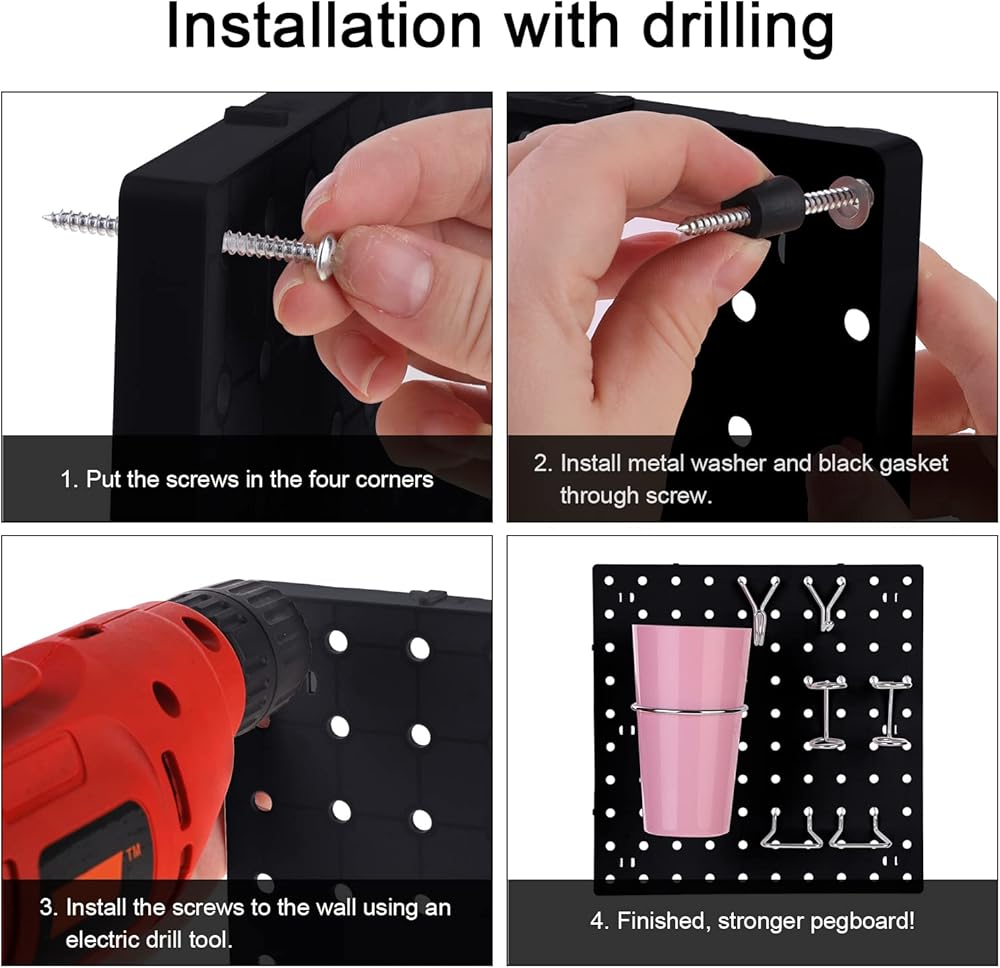 Installation with drilling

1. Put the screws in the four corners

2. Install metal washer and black gasket through screw.

TM

3. Install the screws to the wall using an electric drill tool.

4. Finished, stronger pegboard!