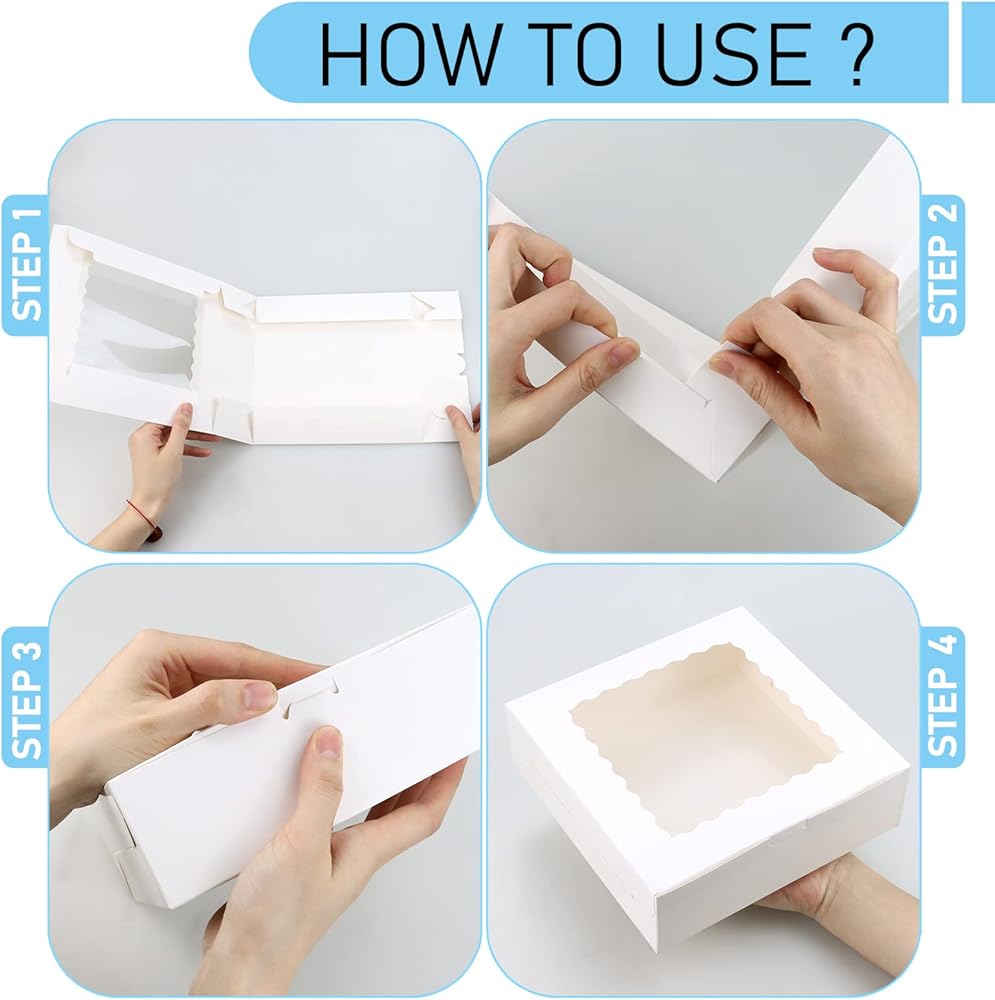 HOW TO USE ?

STEP 1

STEP 2

STEP 3

STEP 4