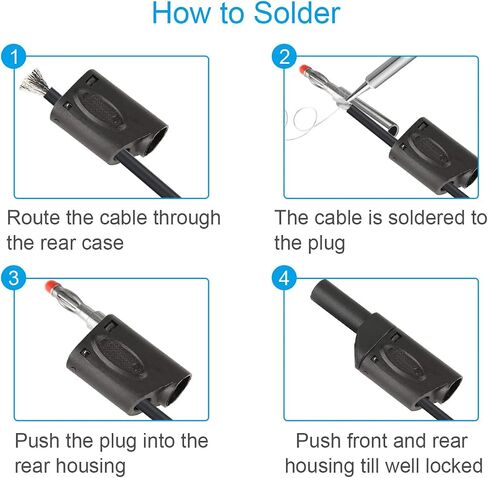 How to Solder

1

Route the cable through the rear case

2

The cable is soldered to the plug

3

Push the plug into the rear housing

4

Push front and rear housing till well locked