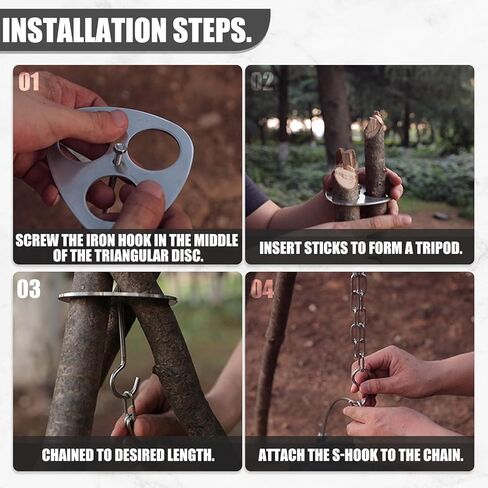 INSTALLATION STEPS.

01

SCREW THE IRON HOOK IN THE MIDDLE OF THE TRIANGULAR DISC.

02

INSERT STICKS TO FORM A TRIPOD.

03

CHAINED TO DESIRED LENGTH.

04

ATTACH THE S-HOOK TO THE CHAIN.