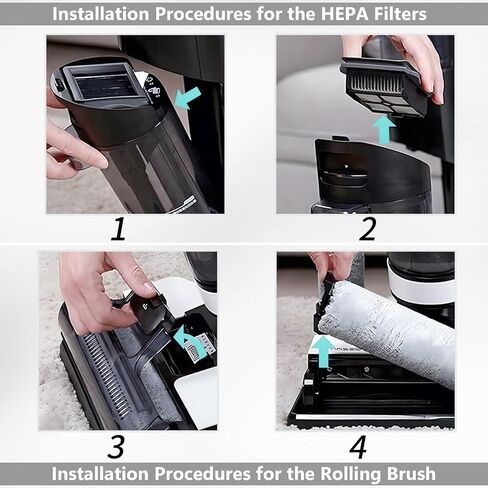 Installation Procedures for the HEPA Filters

1

2

3

4

Installation Procedures for the Rolling Brush