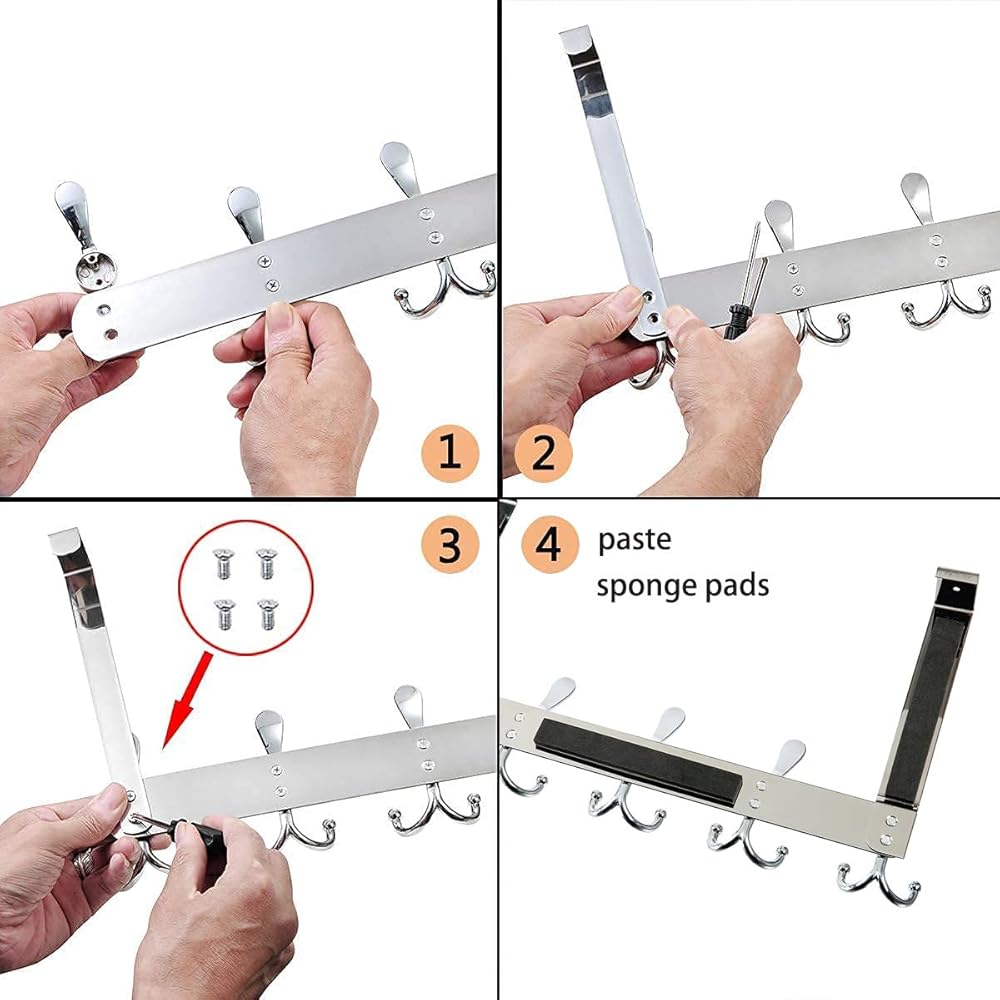 1

2

3

4 paste sponge pads