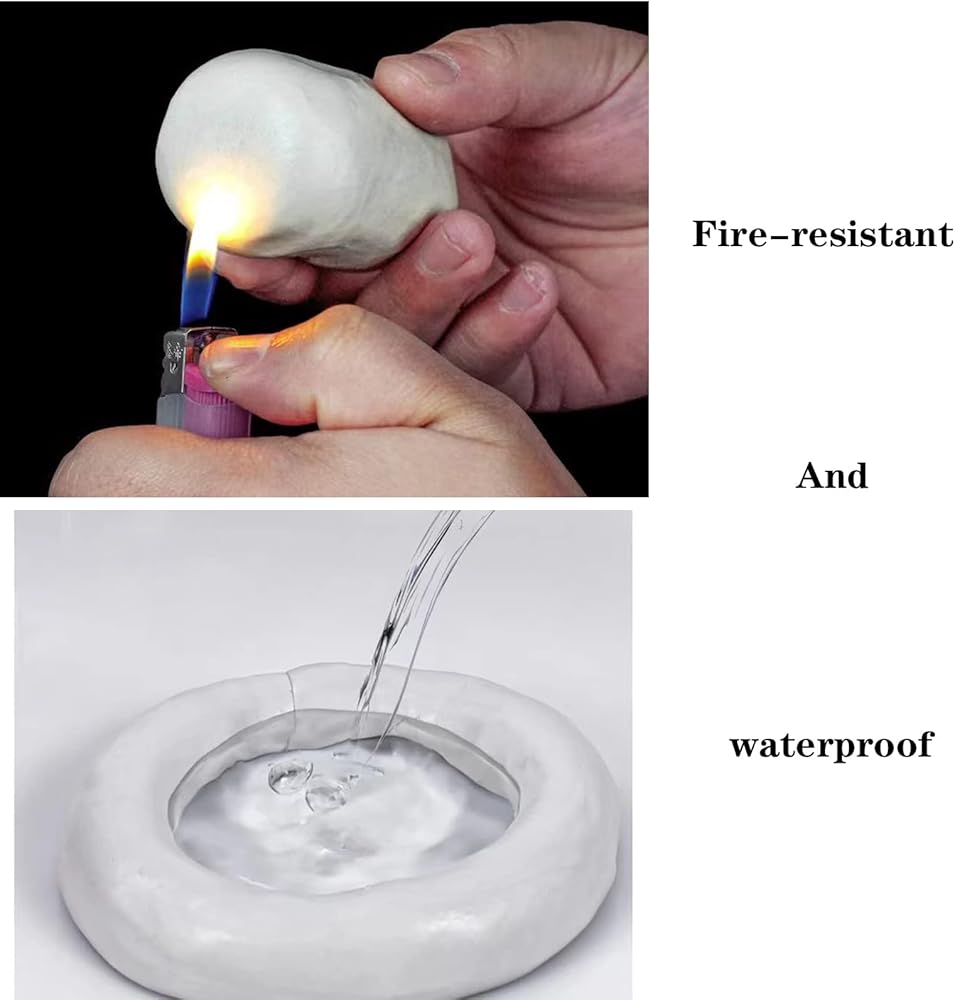 Fire–resistant

And

waterproof