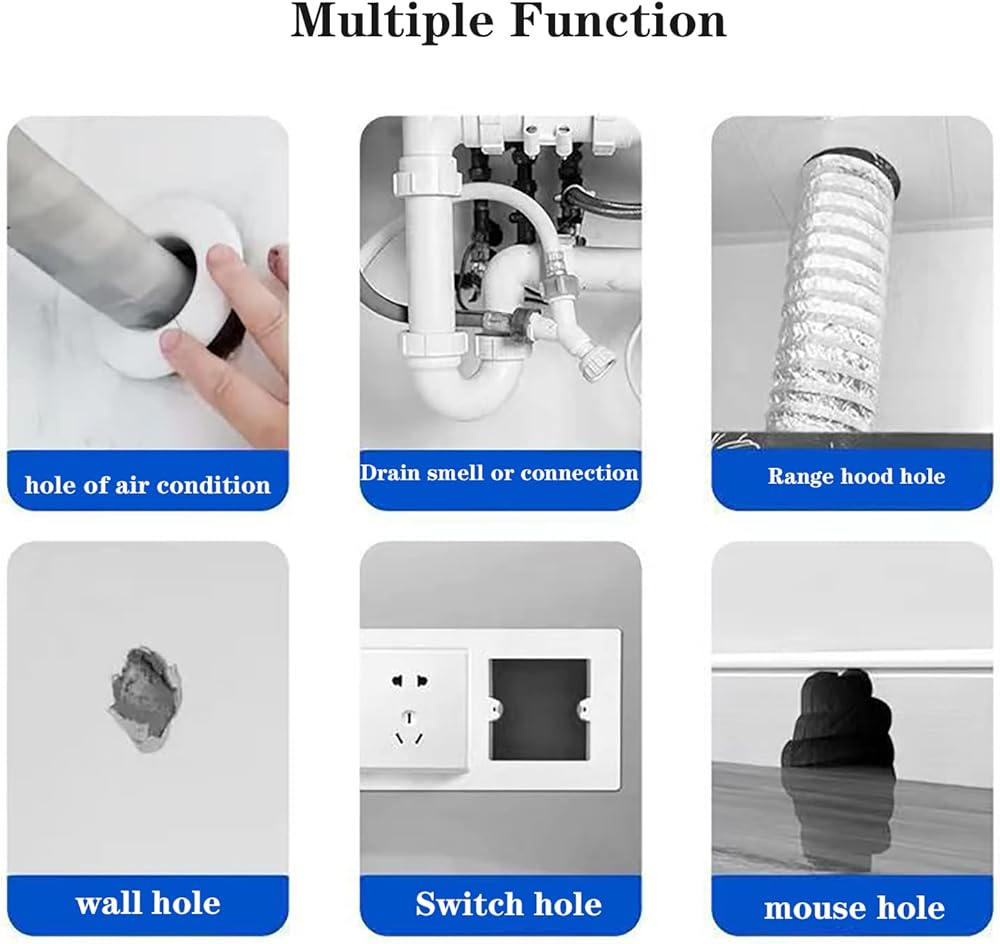 Multiple Function

hole of air condition

Drain smell or connection

Range hood hole

wall hole

Switch hole

mouse hole