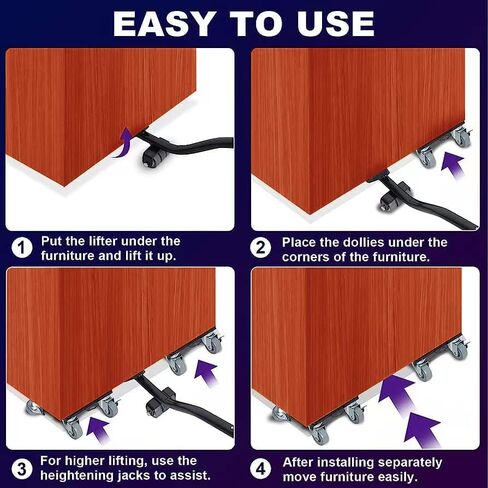 EASY TO USE

1 Put the lifter under the furniture and lift it up.

2 Place the dollies under the corners of the furniture.

3 For higher lifting, use the heightening jacks to assist.

4 After installing separately move furniture easily.