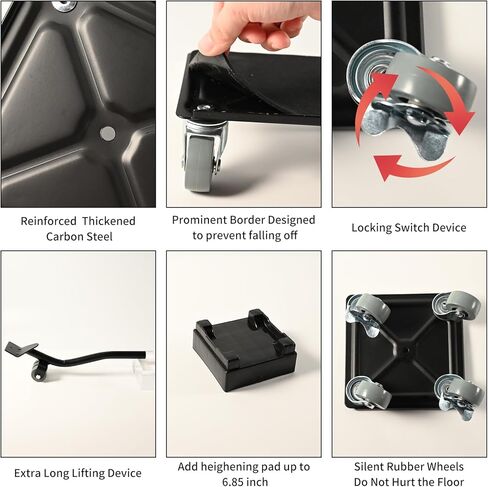 Reinforced Thickened Carbon Steel

Prominent Border Designed to prevent falling off

Locking Switch Device

Extra Long Lifting Device

Add heighening pad up to 6.85 inch

Silent Rubber Wheels Do Not Hurt the Floor