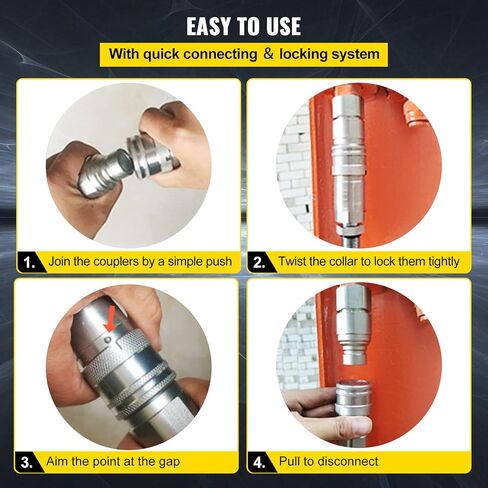 EASY TO USE

With quick connecting & locking system

1. Join the couplers by a simple push

2. Twist the collar to lock them tightly

3. Aim the point at the gap

4. Pull to disconnect