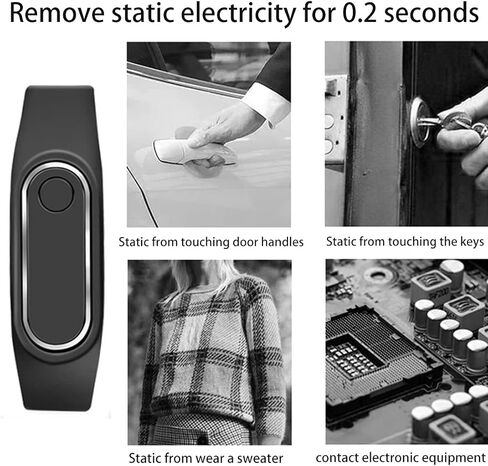 Remove static electricity for 0.2 seconds

Static from touching door handles

Static from touching the keys

Static from wear a sweater

contact electronic equipment