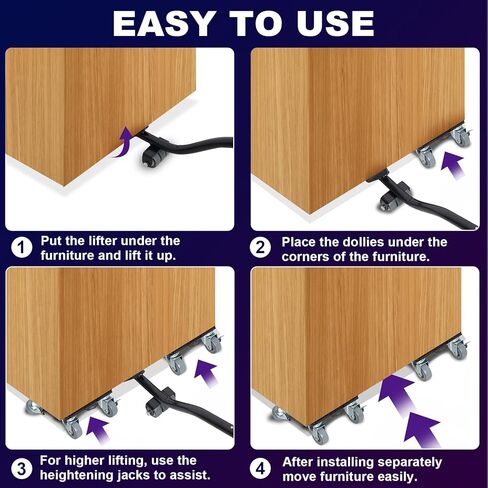 EASY TO USE

1 Put the lifter under the furniture and lift it up.

2 Place the dollies under the corners of the furniture.

3 For higher lifting, use the heightening jacks to assist.

4 After installing separately move furniture easily.