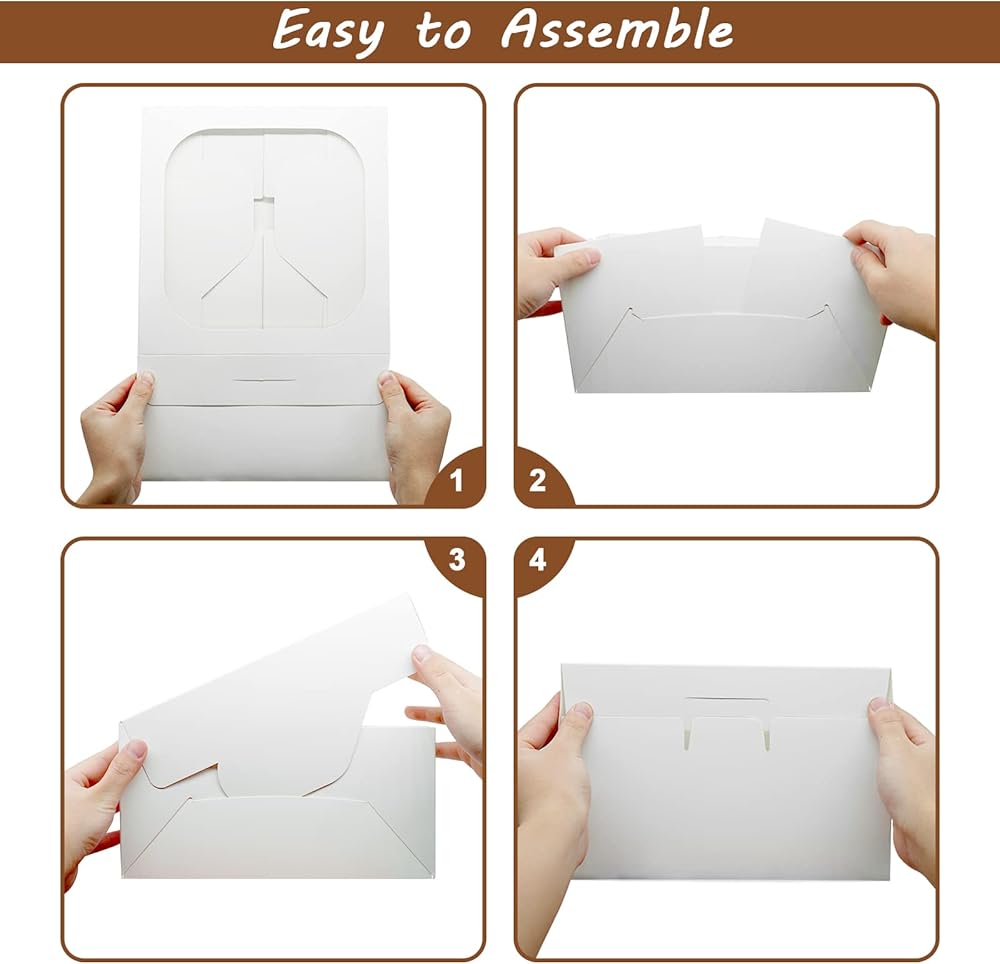 Easy to Assemble

1

2

3

4