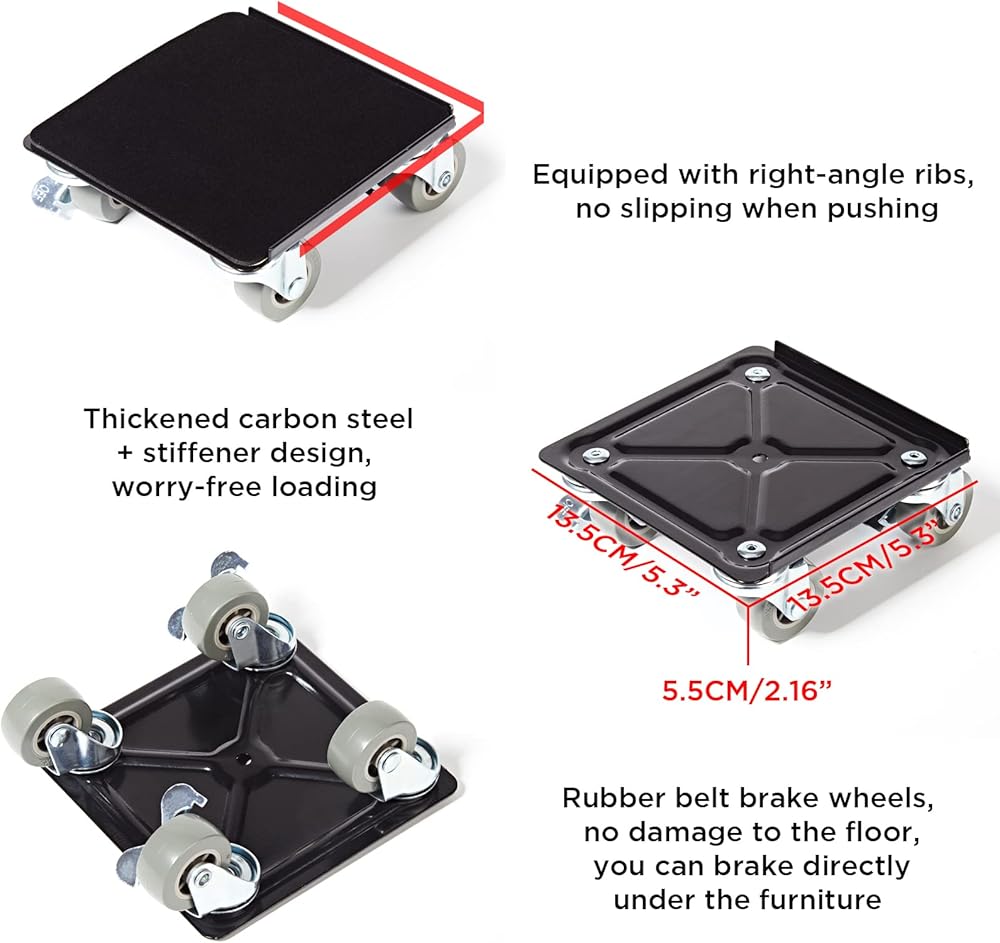 Equipped with right-angle ribs, no slipping when pushing

Thickened carbon steel + stiffener design, worry-free loading

13.5CM/5.3”

13.5CM/5.3”

5.5CM/2.16”

Rubber belt brake wheels, no damage to the floor, you can brake directly under the furniture