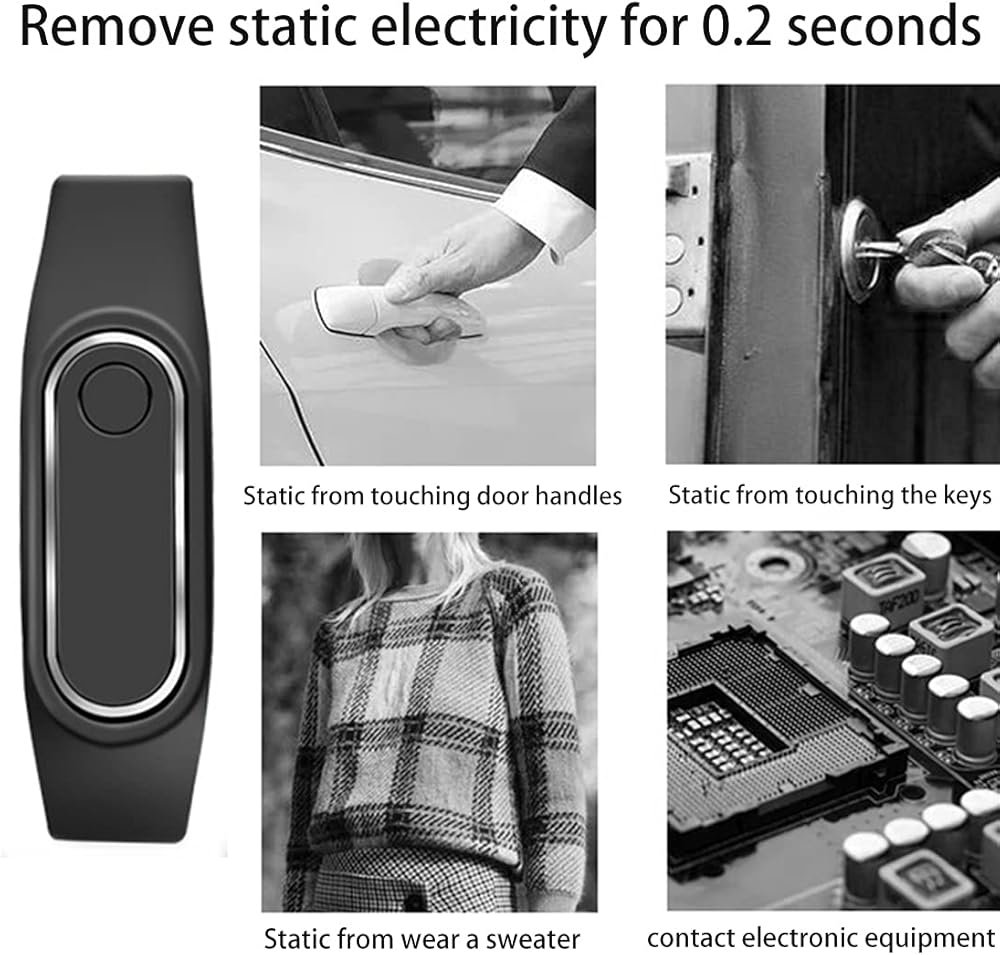 Remove static electricity for 0.2 seconds

Static from touching door handles

Static from touching the keys

Static from wear a sweater

contact electronic equipment