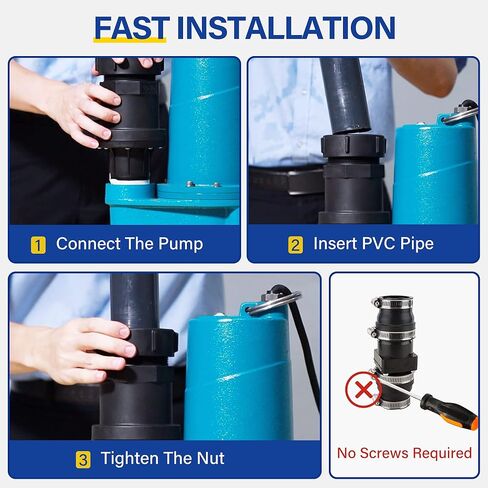 FAST INSTALLATION

1 Connect The Pump

2 Insert PVC Pipe

3 Tighten The Nut

No Screws Required