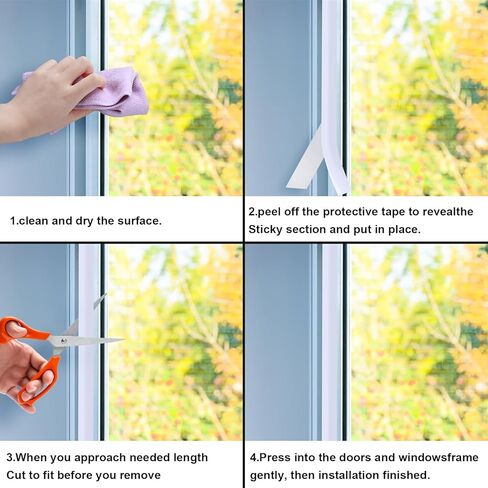 1.clean and dry the surface.

2.peel off the protective tape to revealthe Sticky section and put in place.

3.When you approach needed length Cut to fit before you remove

4.Press into the doors and windowsframe gently, then installation finished.