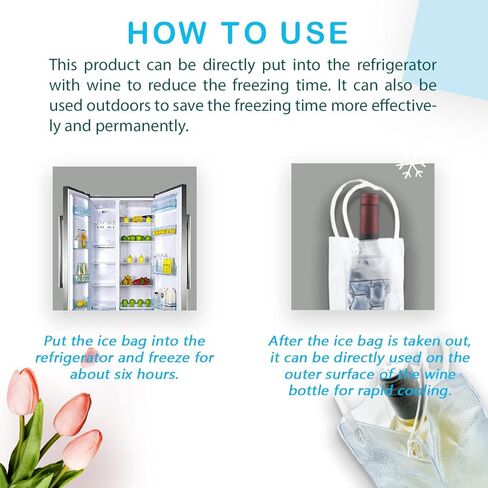 HOW TO USE

This product can be directly put into the refrigerator with wine to reduce the freezing time. It can also be used outdoors to save the freezing time more effectively and permanently.

Put the ice bag into the refrigerator and freeze for about six hours.

After the ice bag is taken out, it can be directly used on the outer surface of the wine bottle for rapid cooling.