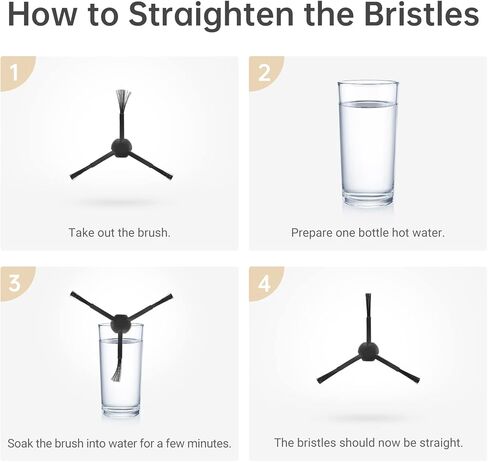 How to Straighten the Bristles

1

Take out the brush.

2

Prepare one bottle hot water.

3

Soak the brush into water for a few minutes.

4

The bristles should now be straight.