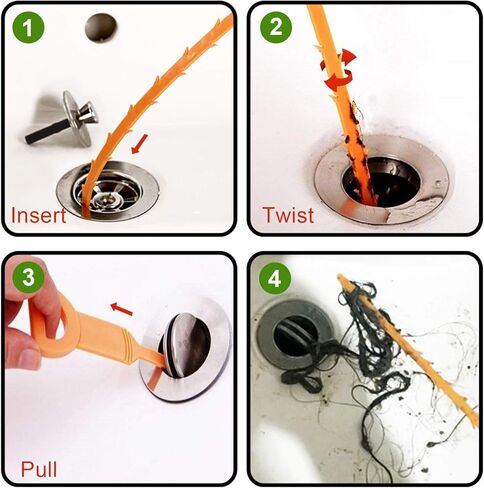 1
Insert

2
Twist

3
Pull

4