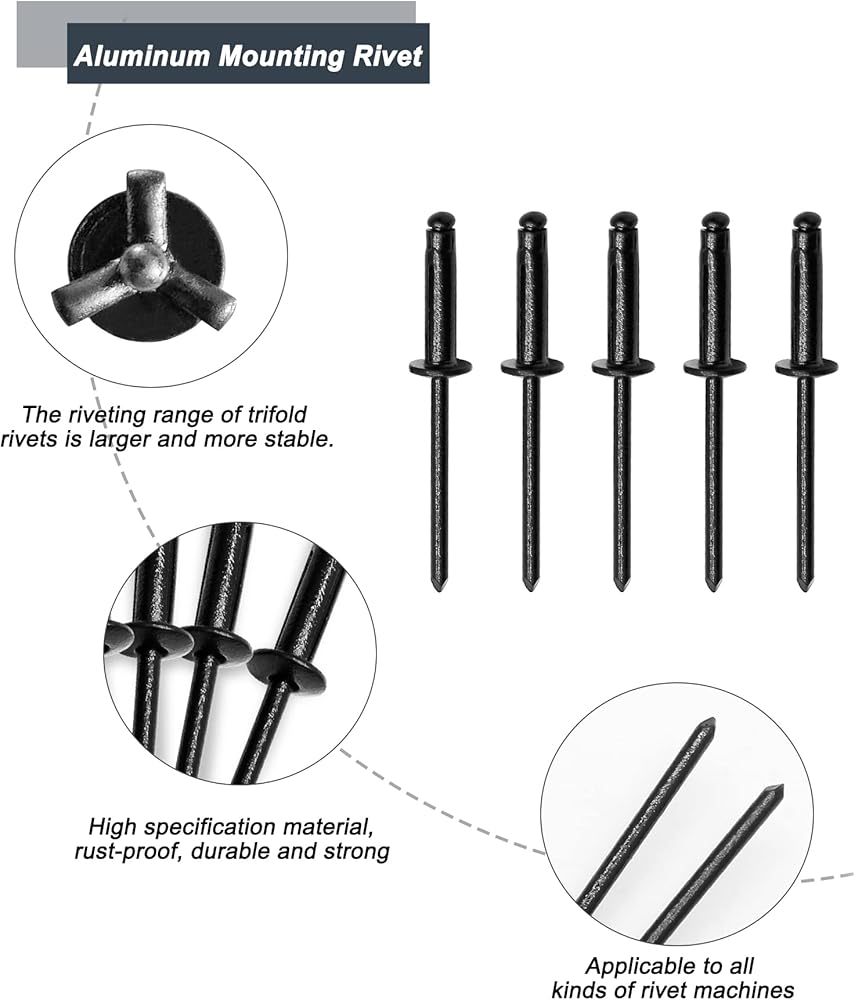 Aluminum Mounting Rivet

The riveting range of trifold rivets is larger and more stable.

High specification material, rust-proof, durable and strong

Applicable to all kinds of rivet machines