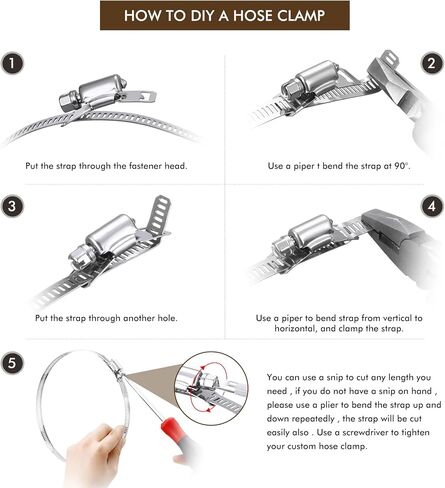 HOW TO DIY A HOSE CLAMP

1

Put the strap through the fastener head.

2

Use a piper t bend the strap at 90°.

3

Put the strap through another hole.

4

Use a piper to bend strap from vertical to horizontal, and clamp the strap.

5

You can use a snip to cut any length you need , if you do not have a snip on hand , please use a plier to bend the strap up and down repeatedly , the strap will be cut easily also . Use a screwdriver to tighten your custom hose clamp.