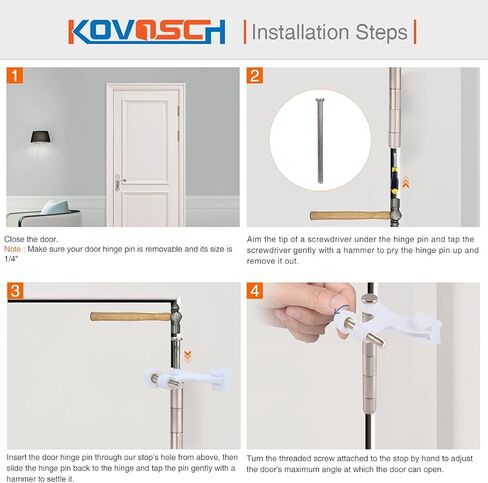 KOVOSCH | Installation Steps |

1

Close the door.
Note : Make sure your door hinge pin is removable and its size is 1/4"

2

Aim the tip of a screwdriver under the hinge pin and tap the screwdriver gently with a hammer to pry the hinge pin up and remove it out.

3

Insert the door hinge pin through our stop's hole from above, then slide the hinge pin back to the hinge and tap the pin gently with a hammer to settle it.

4

Turn the threaded screw attached to the stop by hand to adjust the door's maximum angle at which the door can open.