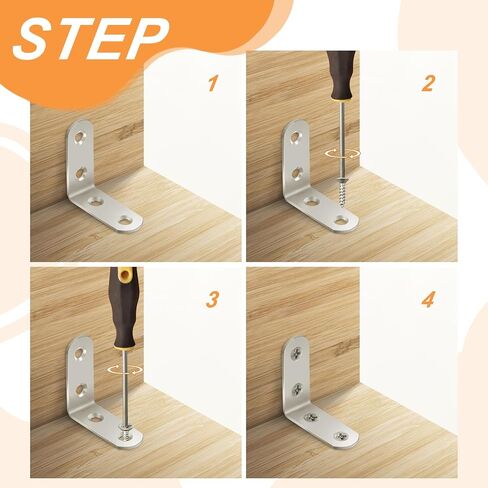 STEP

1

2

3

4