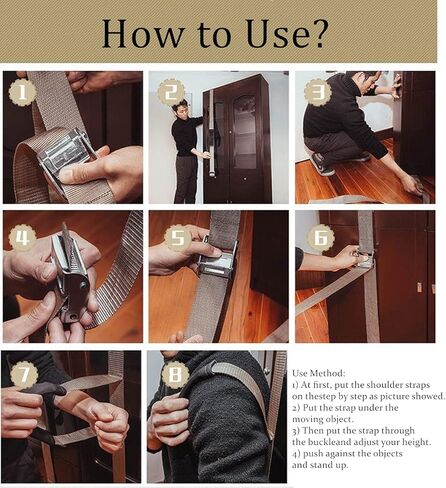 How to Use?

1

2

3

4

5

6

7

8

Use Method:
1) At first, put the shoulder straps on thestep by step as picture showed.
2) Put the strap under the moving object.
3) Then put the strap through the buckleand adjust your height.
4) push against the objects and stand up.