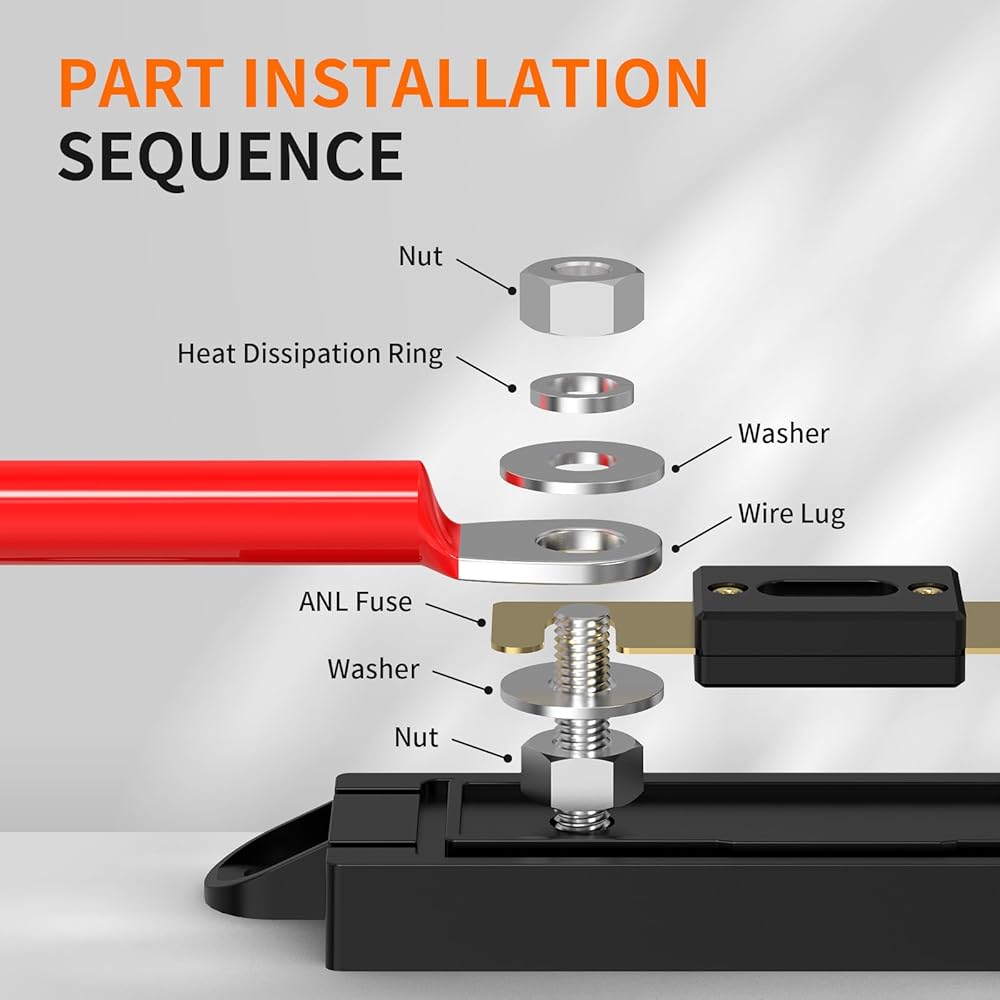 PART INSTALLATION SEQUENCE

Nut

Heat Dissipation Ring

Washer

Wire Lug

ANL Fuse

Washer

Nut