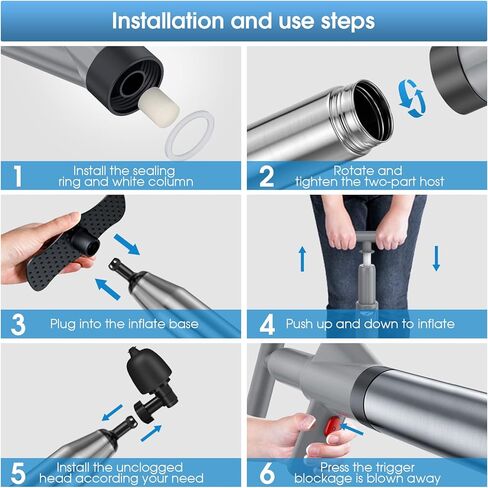 Installation and use steps

1 Install the sealing ring and white column

2 Rotate and tighten the two-part host

3 Plug into the inflate base

4 Push up and down to inflate

5 Install the unclogged head according your need

6 Press the trigger blockage is blown away