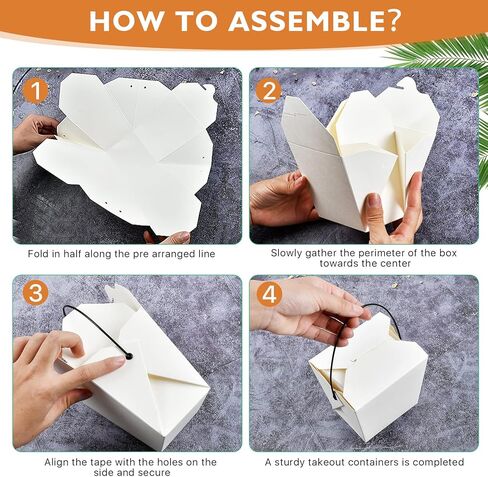 HOW TO ASSEMBLE?

1

Fold in half along the pre arranged line

2

Slowly gather the perimeter of the box towards the center

3

Align the tape with the holes on the side and secure

4

A sturdy takeout containers is completed