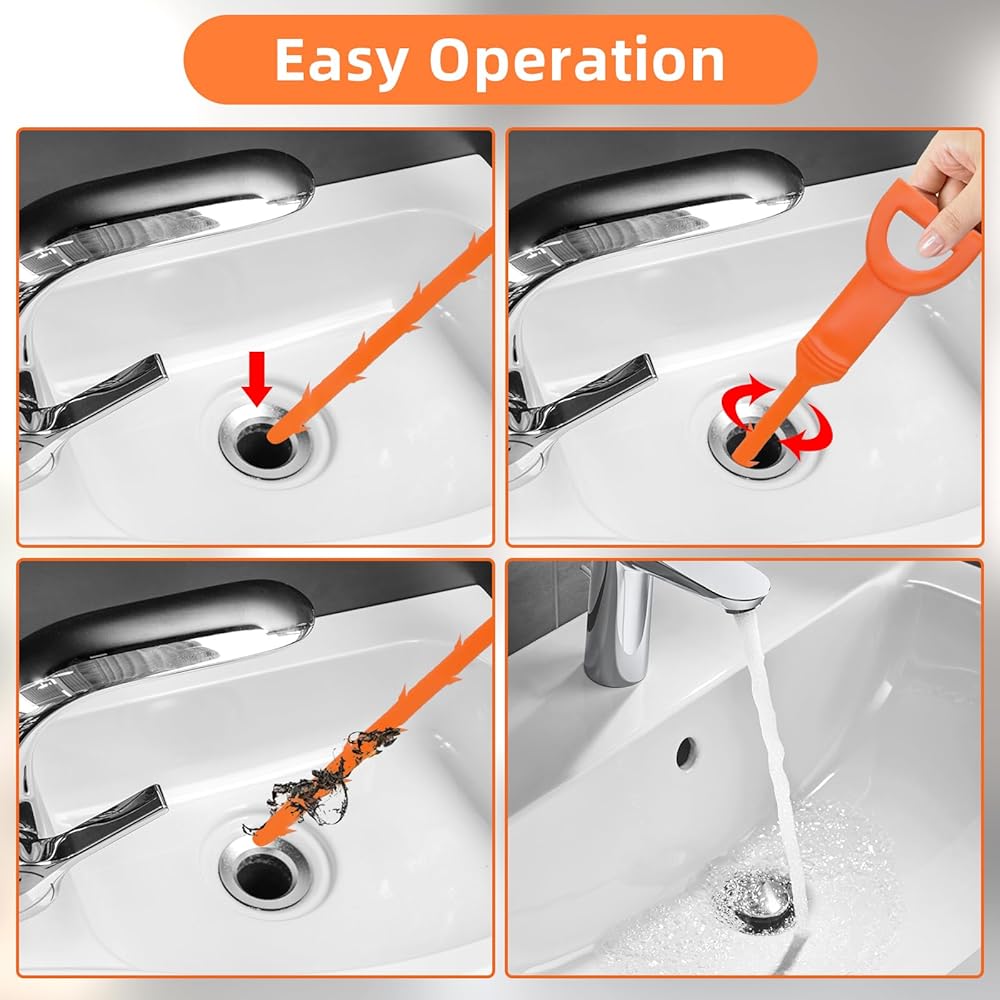 Easy Operation