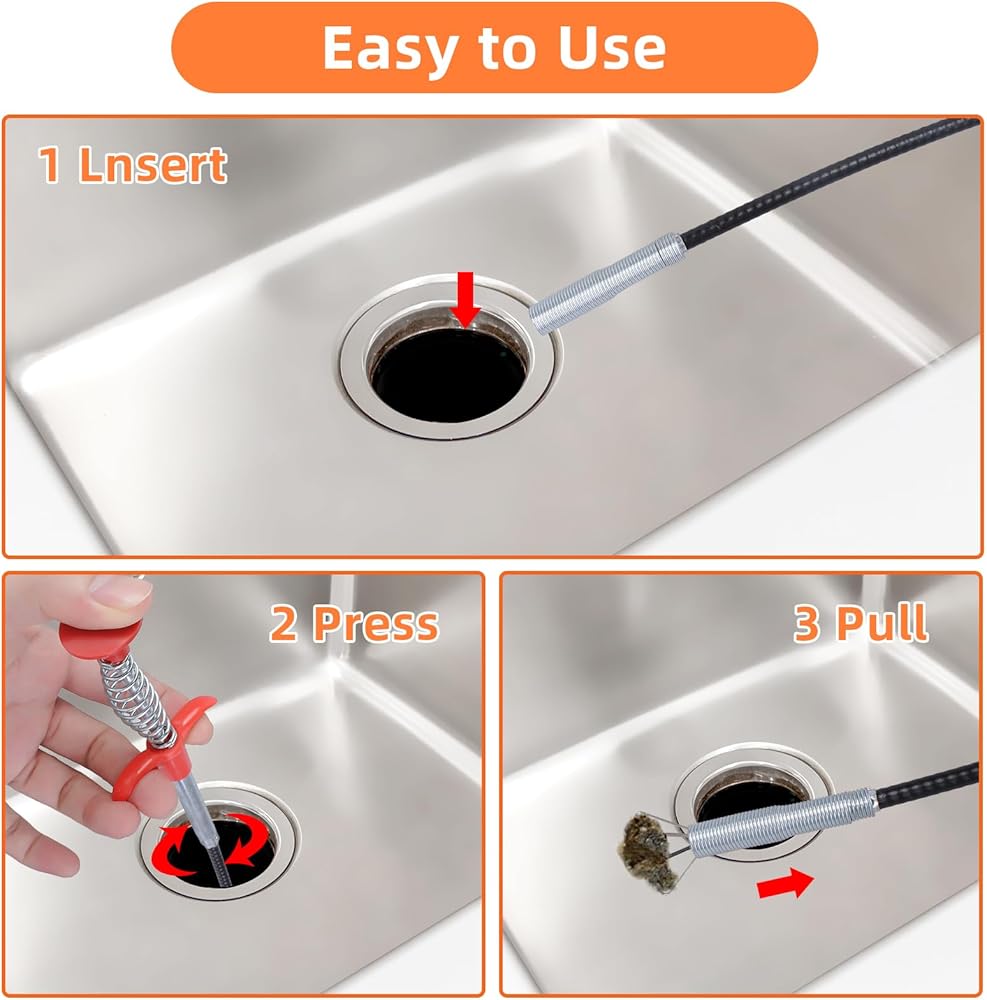 Easy to Use

1 Lnsert

2 Press

3 Pull