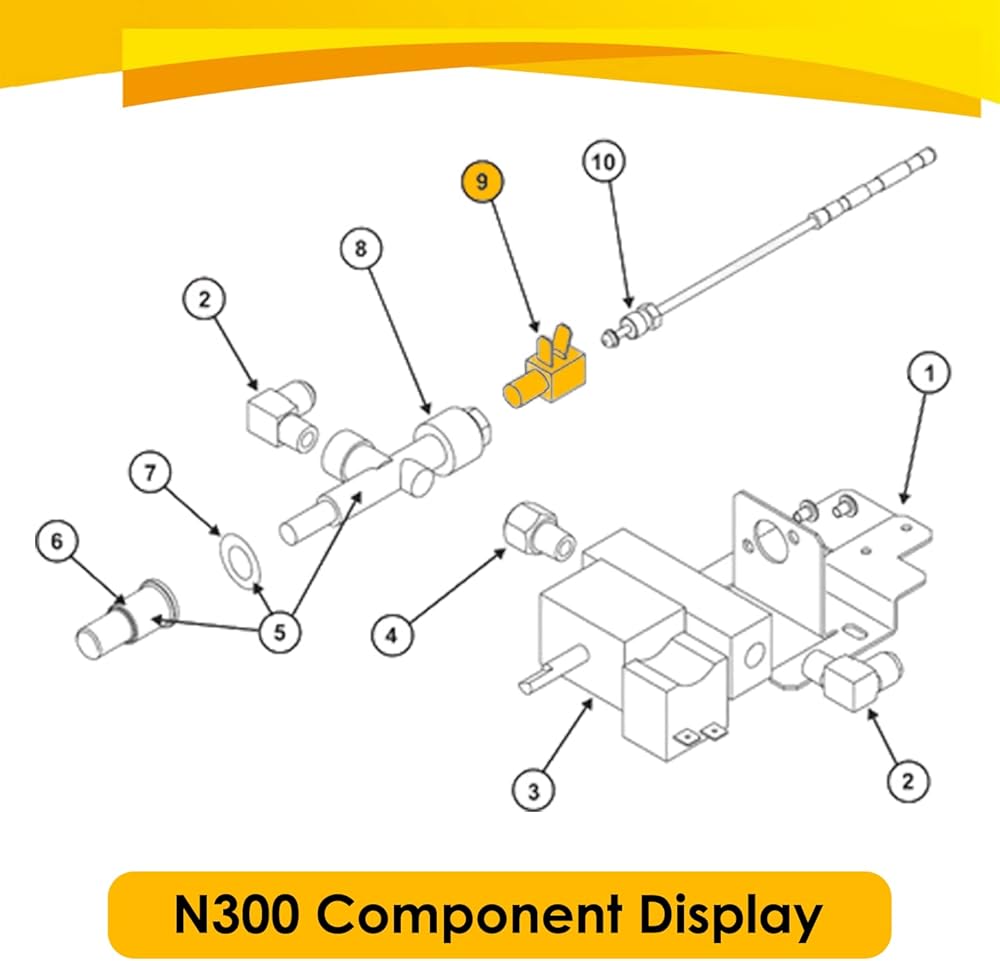 9
10
8
2
1
7
6
5
4
3
2

N300 Component Display