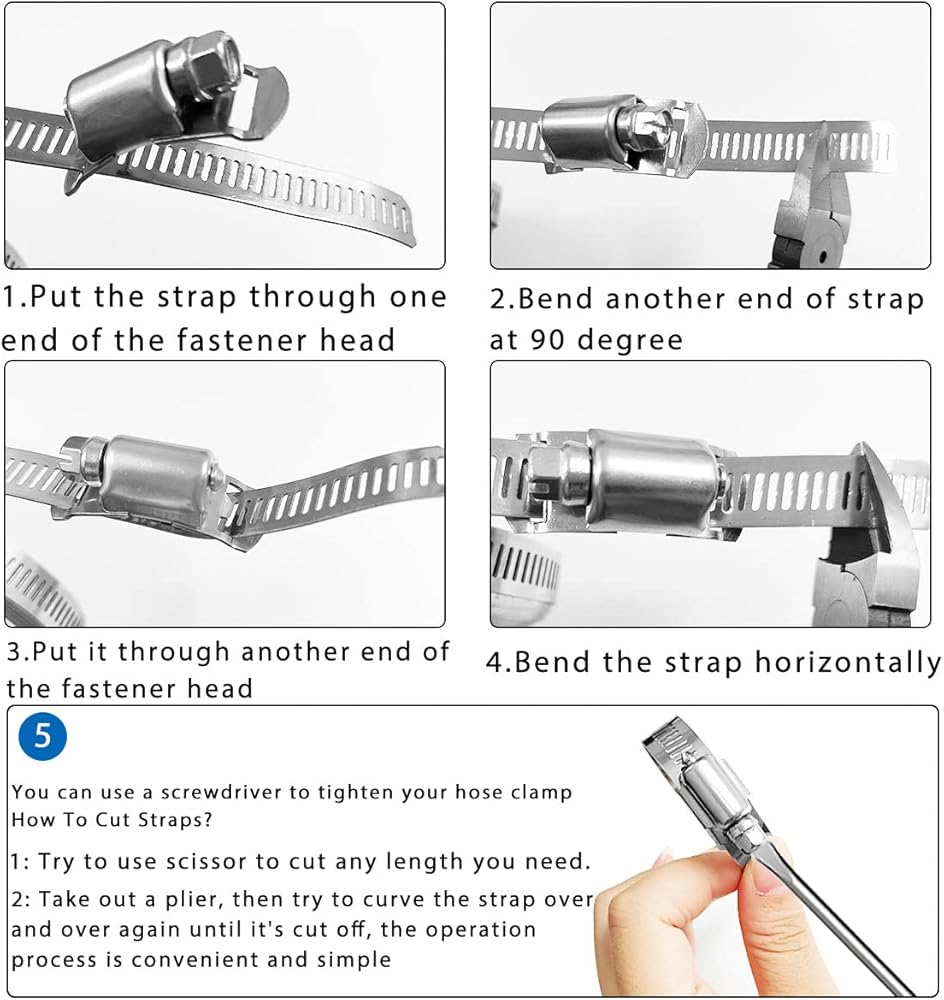 1.Put the strap through one end of the fastener head

2.Bend another end of strap at 90 degree

3.Put it through another end of the fastener head

4.Bend the strap horizontally

5

You can use a screwdriver to tighten your hose clamp
How To Cut Straps?

1: Try to use scissor to cut any length you need.

2: Take out a plier, then try to curve the strap over and over again until it's cut off, the operation process is convenient and simple