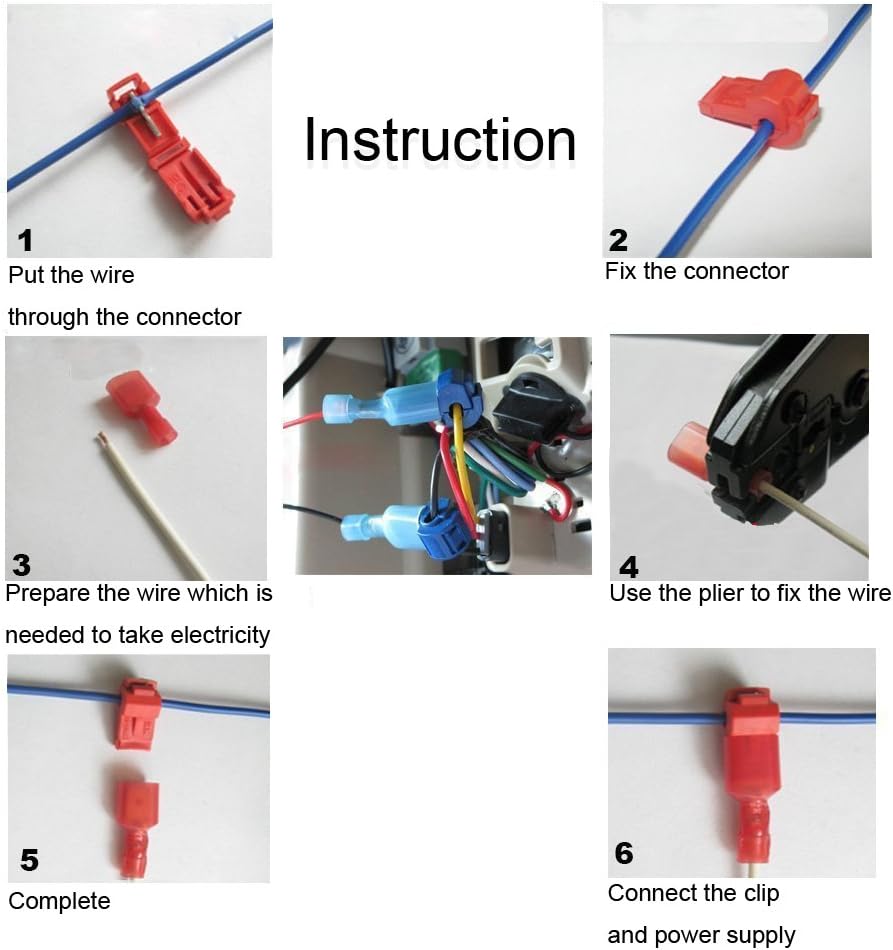 Instruction

1
Put the wire through the connector

2
Fix the connector

3
Prepare the wire which is needed to take electricity

4
Use the plier to fix the wire

5
Complete

6
Connect the clip and power supply