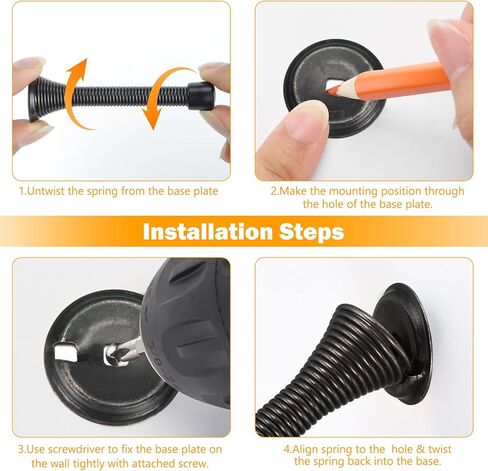 1.Untwist the spring from the base plate

2.Make the mounting position through the hole of the base plate.

Installation Steps

3.Use screwdriver to fix the base plate on the wall tightly with attached screw.

4.Align spring to the hole & twist the spring back into the base.